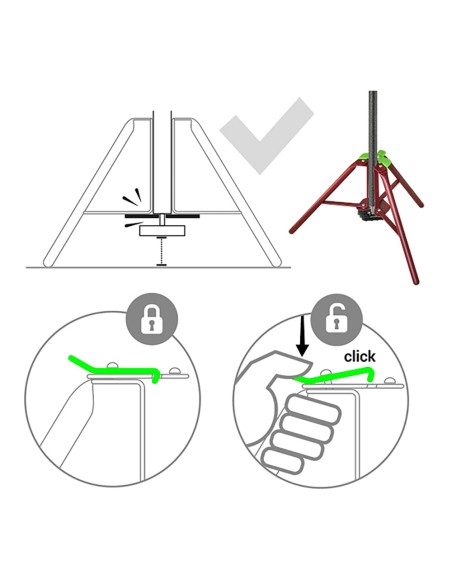 click