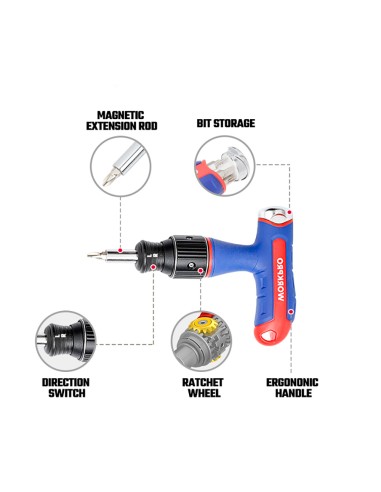 MAGNETIC EXTENSION ROD

BIT STORAGE

WORKPRO

DIRECTION SWITCH

RATCHET WHEEL

ERGONONIC HANDLE