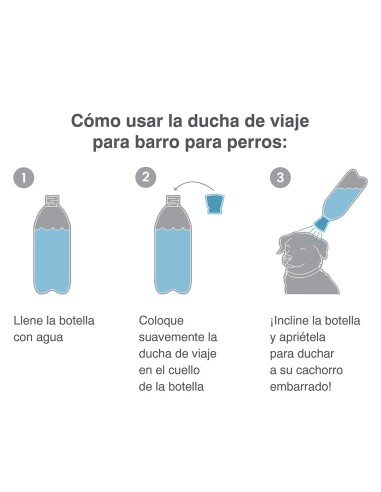 Cómo usar la ducha de viaje para barro para perros:

1

Llene la botella con agua

2

Coloque suavemente la ducha de viaje en el cuello de la botella

3

¡Incline la botella y apriétela para duchar a su cachorro embarrado!