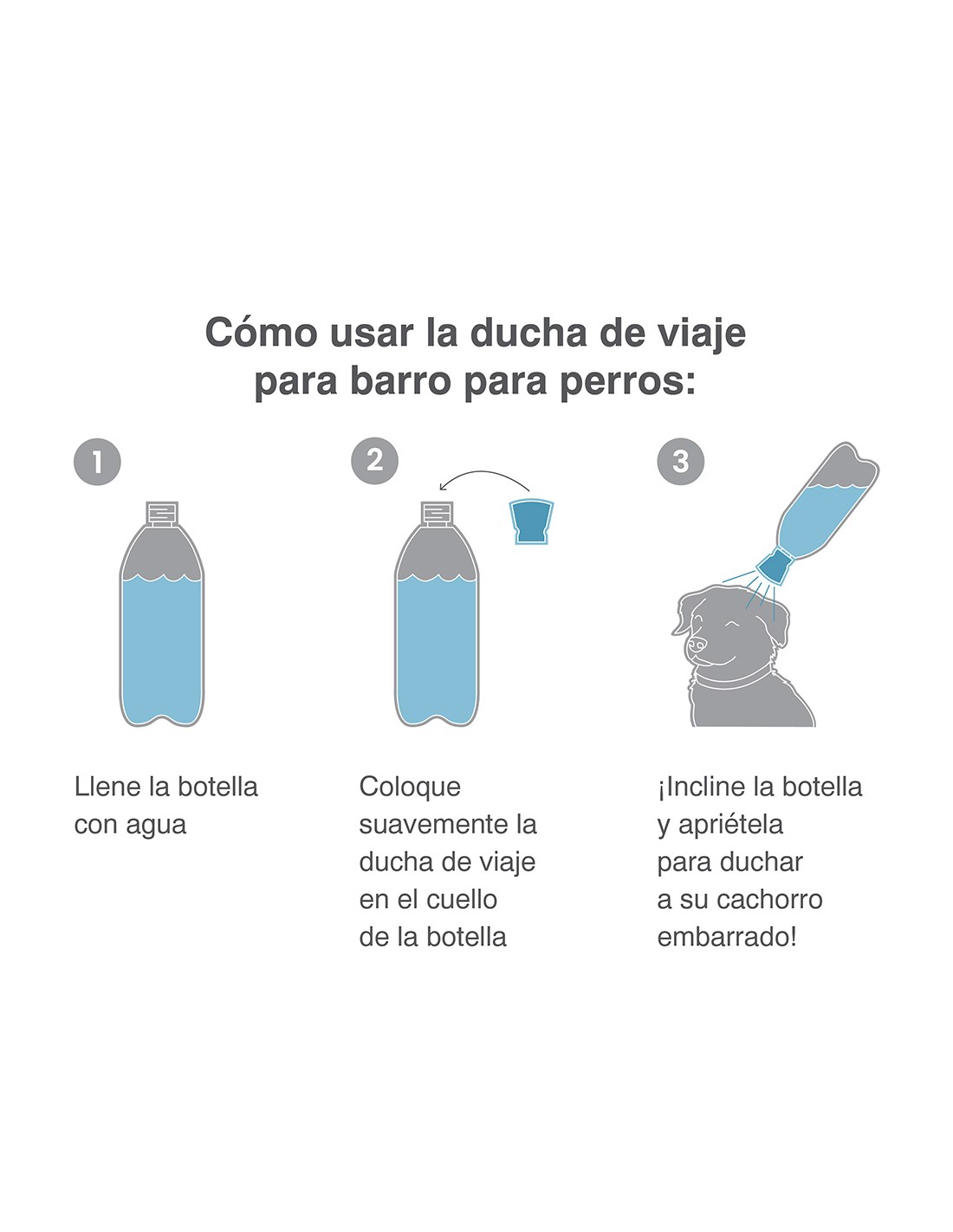 Cómo usar la ducha de viaje para barro para perros:

1

Llene la botella con agua

2

Coloque suavemente la ducha de viaje en el cuello de la botella

3

¡Incline la botella y apriétela para duchar a su cachorro embarrado!