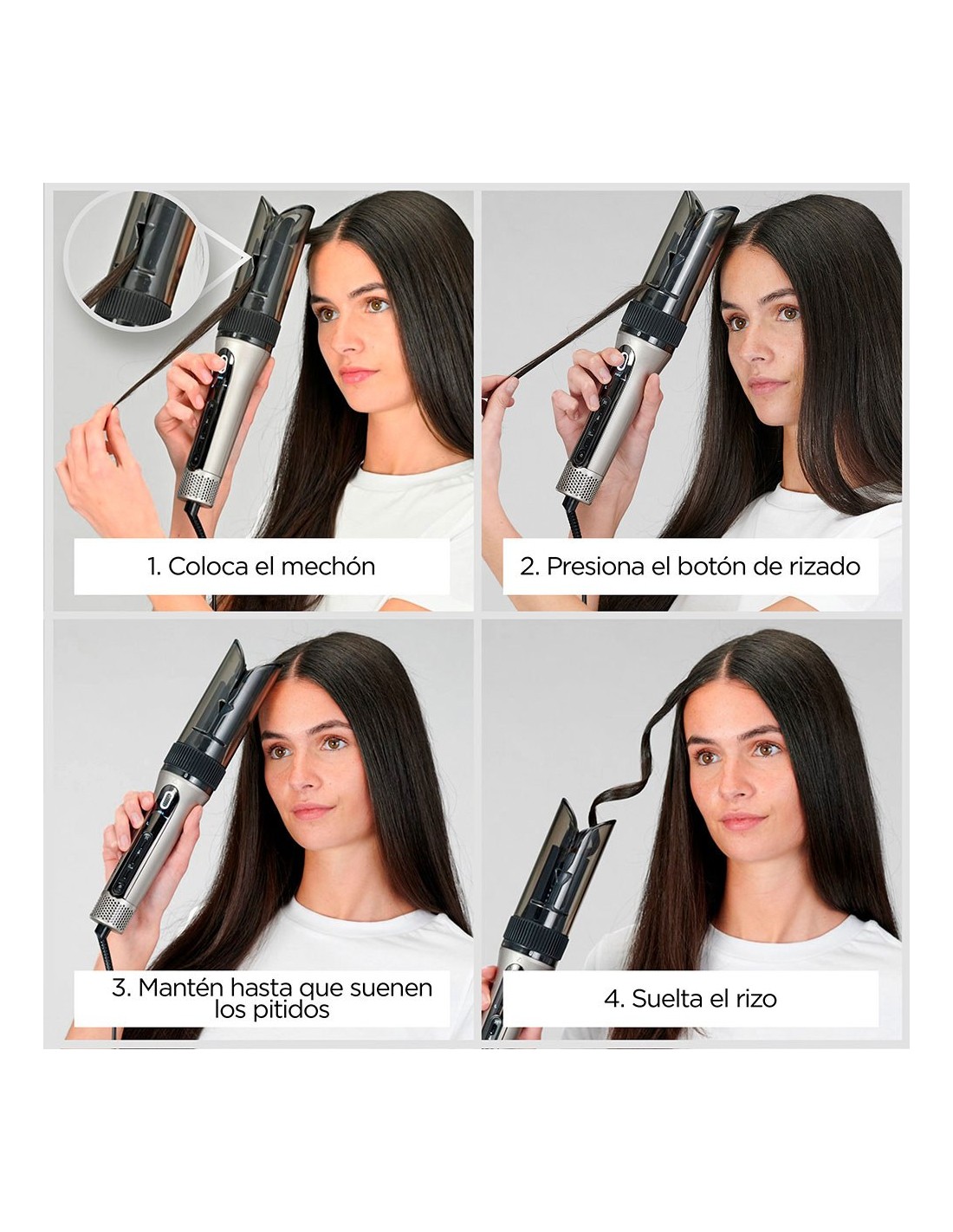 1. Coloca el mechón

2. Presiona el botón de rizado

3. Mantén hasta que suenen los pitidos

4. Suelta el rizo