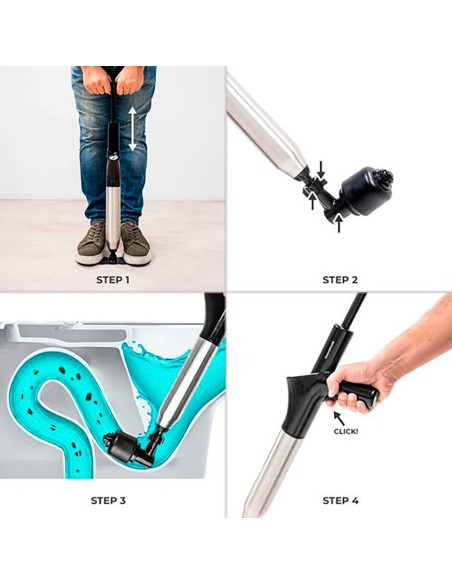 STEP 1

STEP 2

STEP 3

CLICK!

STEP 4