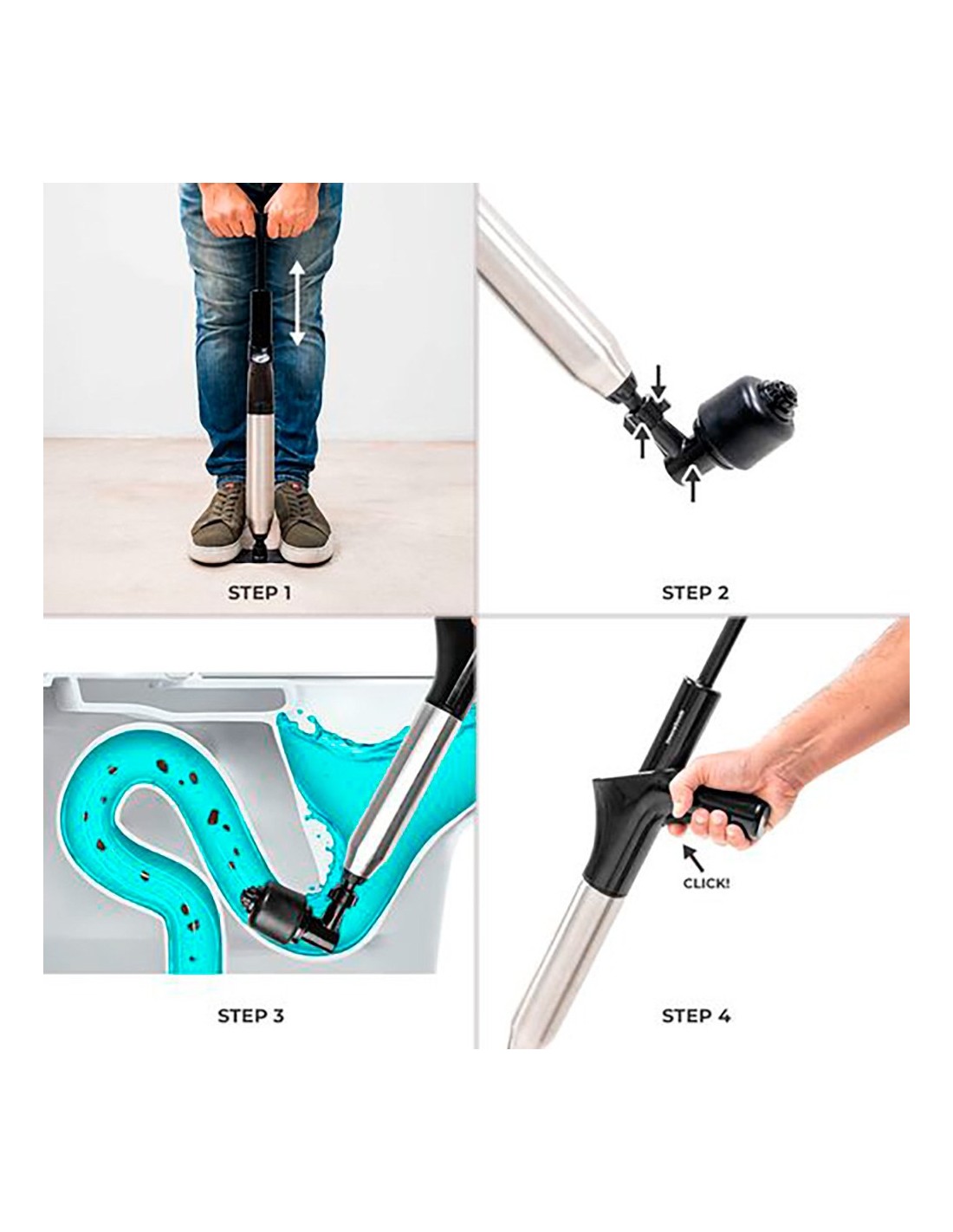 STEP 1

STEP 2

STEP 3

CLICK!

STEP 4